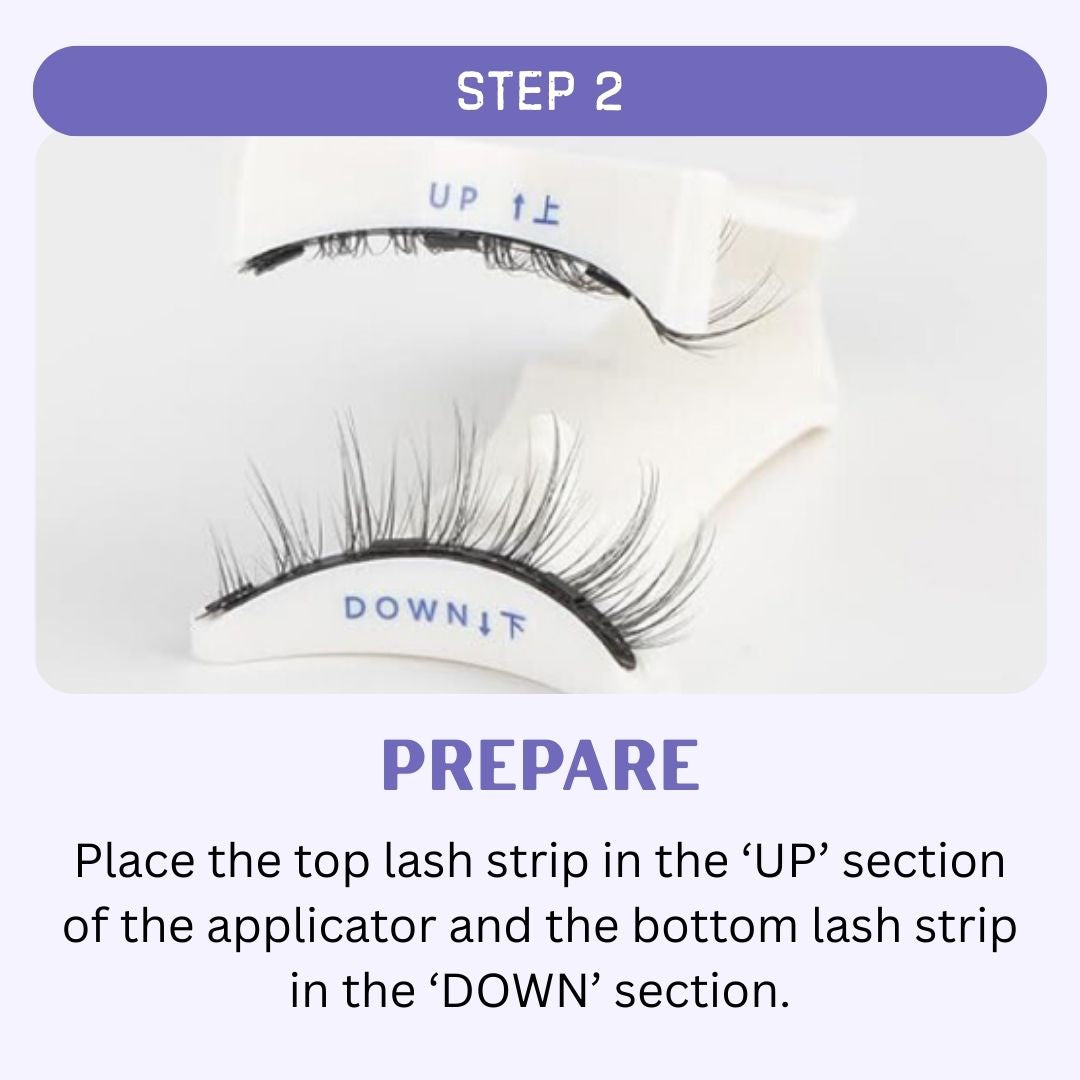 STEP 2

UP ↑上

DOWN↓下

PREPARE

Place the top lash strip in the ‘UP’ section of the applicator and the bottom lash strip in the ‘DOWN’ section.